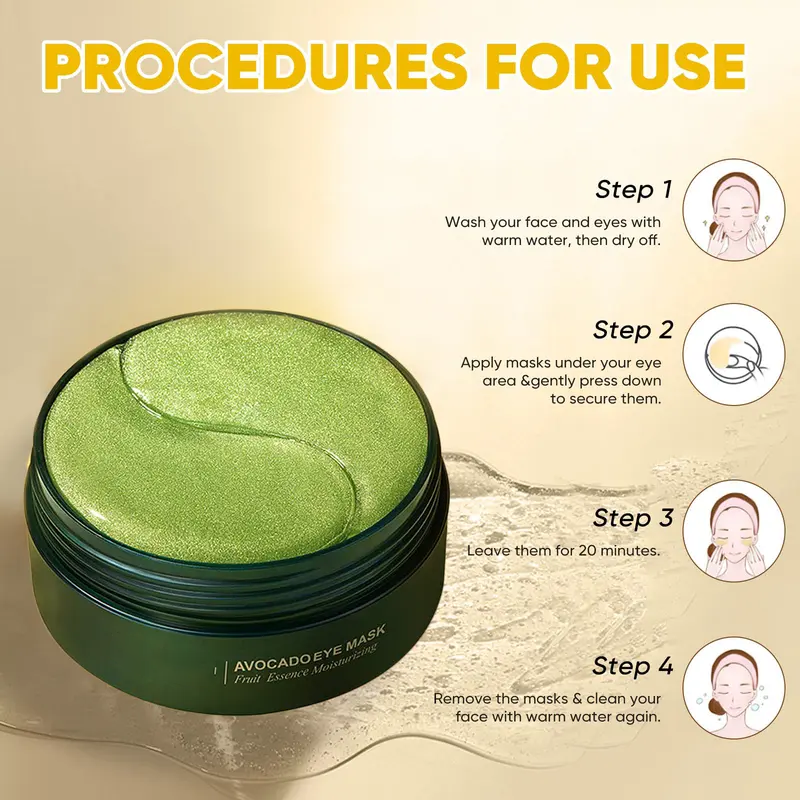 PROCEDURES FOR USE

Step 1
Wash your face and eyes with warm water, then dry off.

Step 2
Apply masks under your eye area &gently press down to secure them.

Step 3
Leave them for 20 minutes.

Step 4
Remove the masks & clean your face with warm water again.

AVOCADO EYE MASK
Fruit Essence Moisturizing